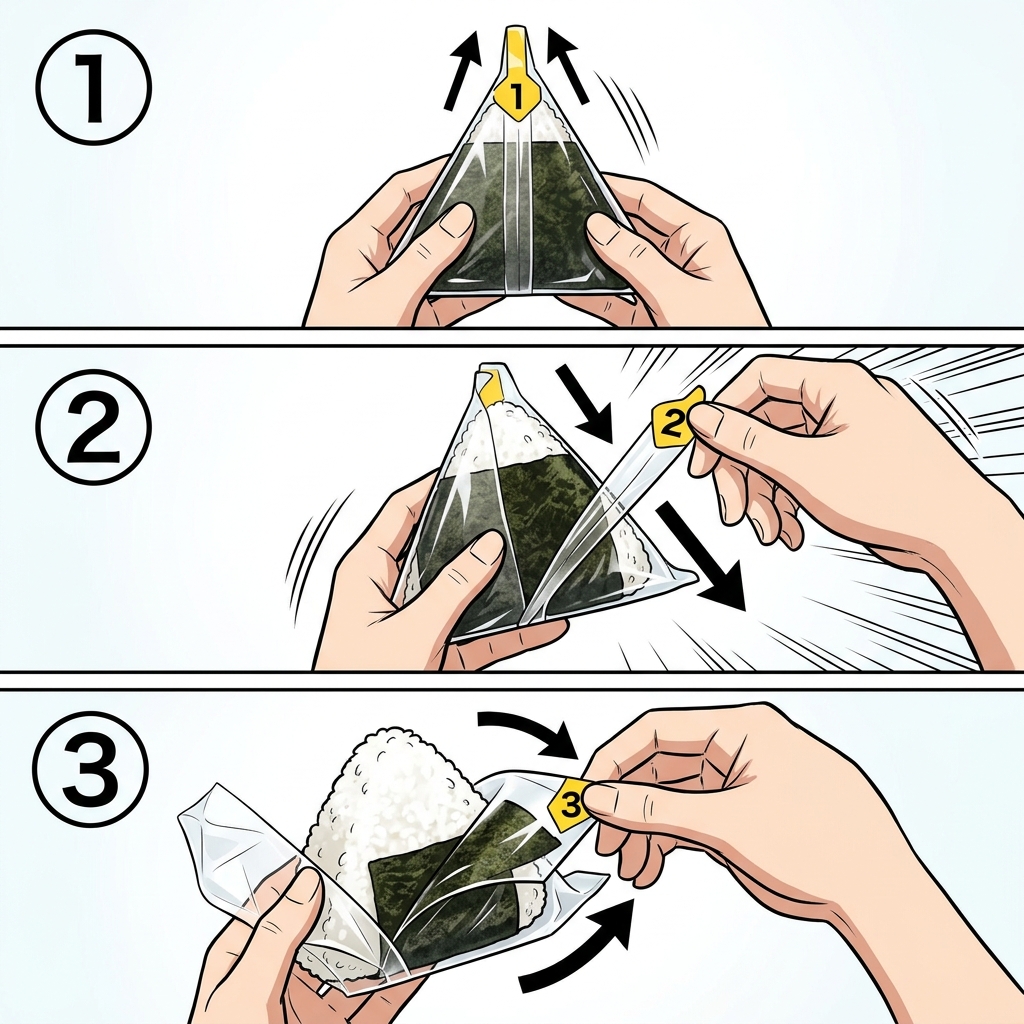 ①
1
②
2
③
3